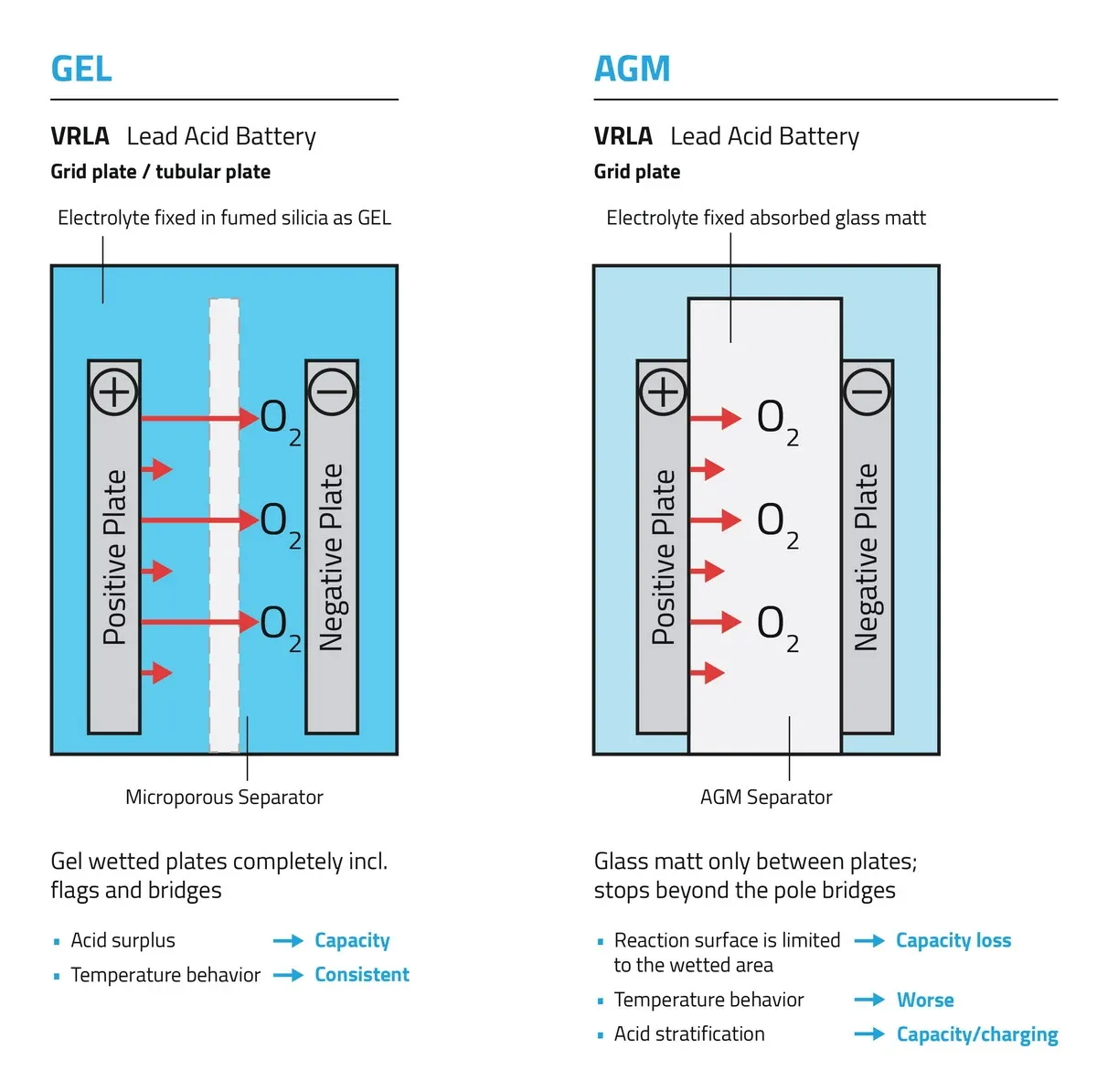 GEL

VRLA Lead Acid Battery
Grid plate / tubular plate

Electrolyte fixed in fumed silicia as GEL

+
Positive Plate
$O_2$
$O_2$
$O_2$
−
Negative Plate

Microporous Separator

Gel wetted plates completely incl. flags and bridges

▪ Acid surplus → Capacity
▪ Temperature behavior → Consistent

AGM

VRLA Lead Acid Battery
Grid plate

Electrolyte fixed absorbed glass matt

+
Positive Plate
$O_2$
$O_2$
$O_2$
−
Negative Plate

AGM Separator

Glass matt only between plates; stops beyond the pole bridges

▪ Reaction surface is limited to the wetted area → Capacity loss
▪ Temperature behavior → Worse
▪ Acid stratification → Capacity/charging